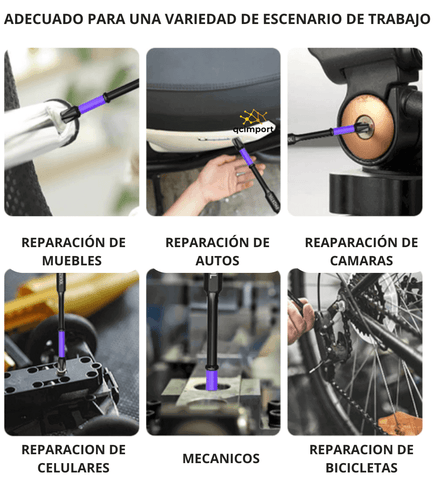 ADECUADO PARA UNA VARIEDAD DE ESCENARIO DE TRABAJO

qcimport

REPARACIÓN DE MUEBLES

REPARACIÓN DE AUTOS

REAPARACIÓN DE CAMARAS

REPARACION DE CELULARES

MECANICOS

REPARACION DE BICICLETAS